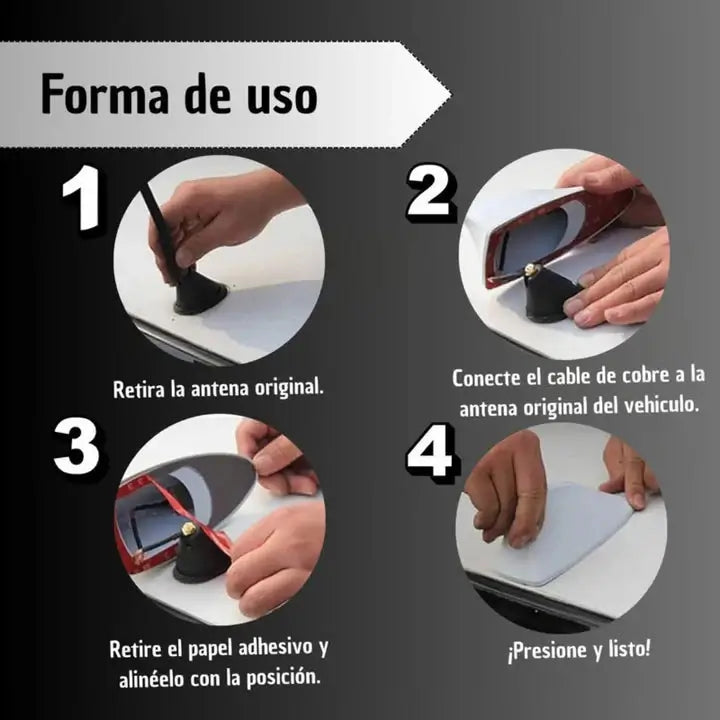 Forma de uso

1

Retira la antena original.

2

Conecte el cable de cobre a la antena original del vehiculo.

3

Retire el papel adhesivo y alinéelo con la posición.

4

¡Presione y listo!