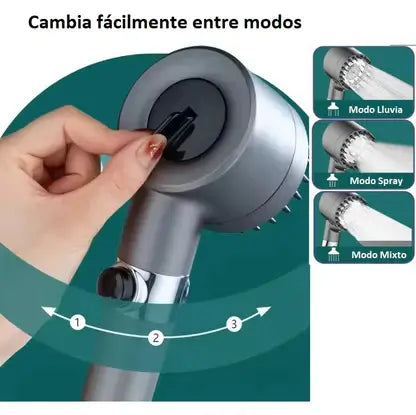 Cambia fácilmente entre modos

Modo Lluvia

Modo Spray

Modo Mixto

1

2

3